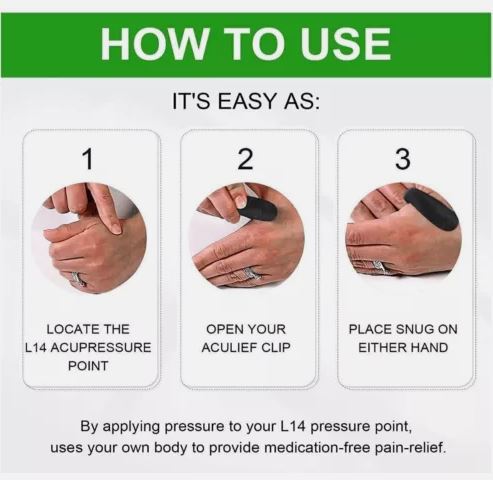 HOW TO USE

IT'S EASY AS:

1

LOCATE THE L14 ACUPRESSURE POINT

2

OPEN YOUR ACULIEF CLIP

3

PLACE SNUG ON EITHER HAND

By applying pressure to your L14 pressure point, uses your own body to provide medication-free pain-relief.